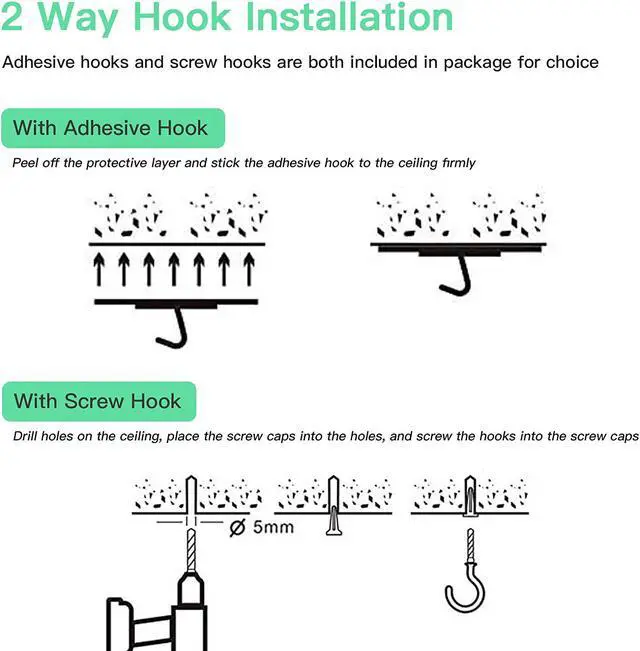 2 Way Hook Installation

Adhesive hooks and screw hooks are both included in package for choice

With Adhesive Hook

Peel off the protective layer and stick the adhesive hook to the ceiling firmly

With Screw Hook

Drill holes on the ceiling, place the screw caps into the holes, and screw the hooks into the screw caps

Ø 5mm