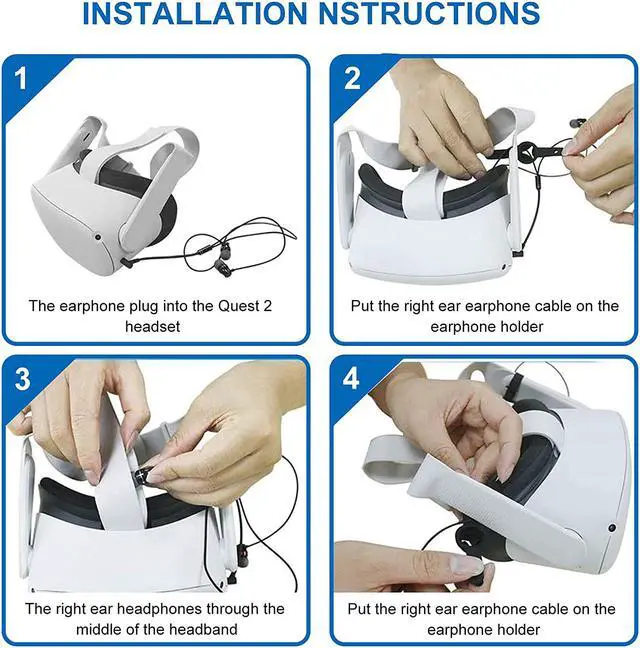 INSTALLATION NSTRUCTIONS

1

The earphone plug into the Quest 2 headset

2

Put the right ear earphone cable on the earphone holder

3

The right ear headphones through the middle of the headband

4

Put the right ear earphone cable on the earphone holder