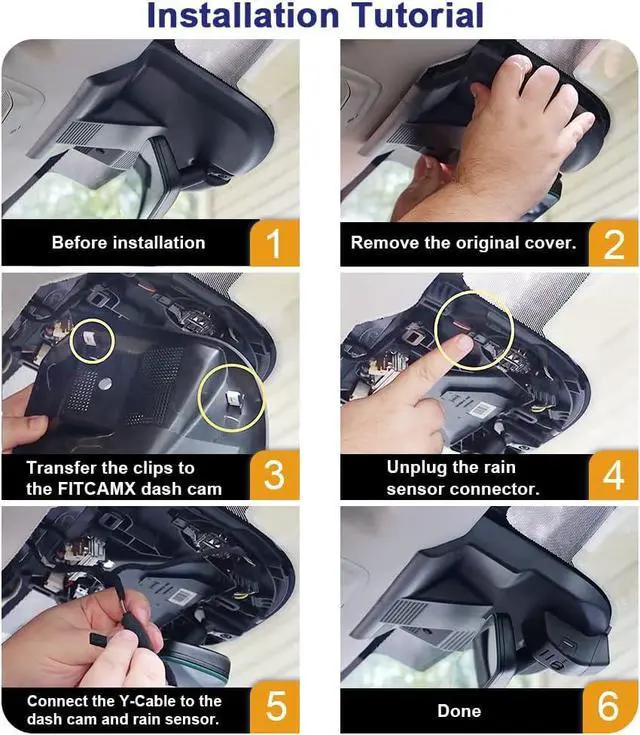 Installation Tutorial

Before installation 1

Remove the original cover. 2

Transfer the clips to the FITCAMX dash cam 3

Unplug the rain sensor connector. 4

Connect the Y-Cable to the dash cam and rain sensor. 5

Done 6