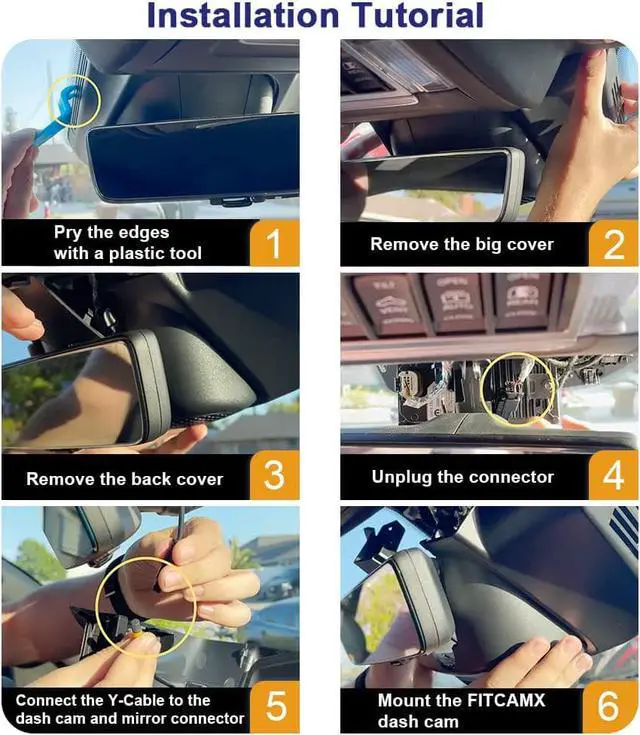 Installation Tutorial

Pry the edges with a plastic tool 1

Remove the big cover 2

Remove the back cover 3

Unplug the connector 4

Connect the Y-Cable to the dash cam and mirror connector 5

Mount the FITCAMX dash cam 6