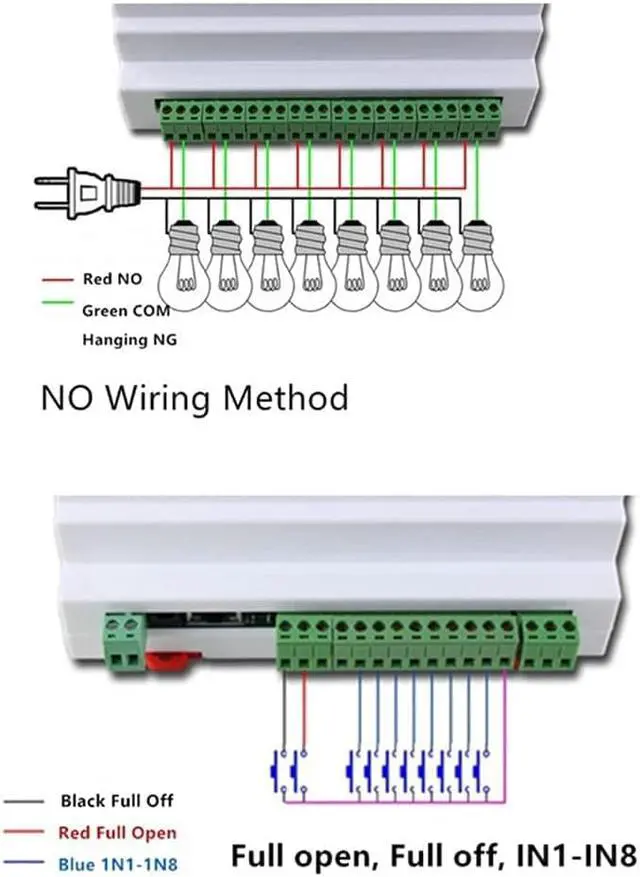 Red NO
Green COM
Hanging NG

NO Wiring Method

Black Full Off
Red Full Open
Blue 1N1-1N8

Full open, Full off, IN1-IN8