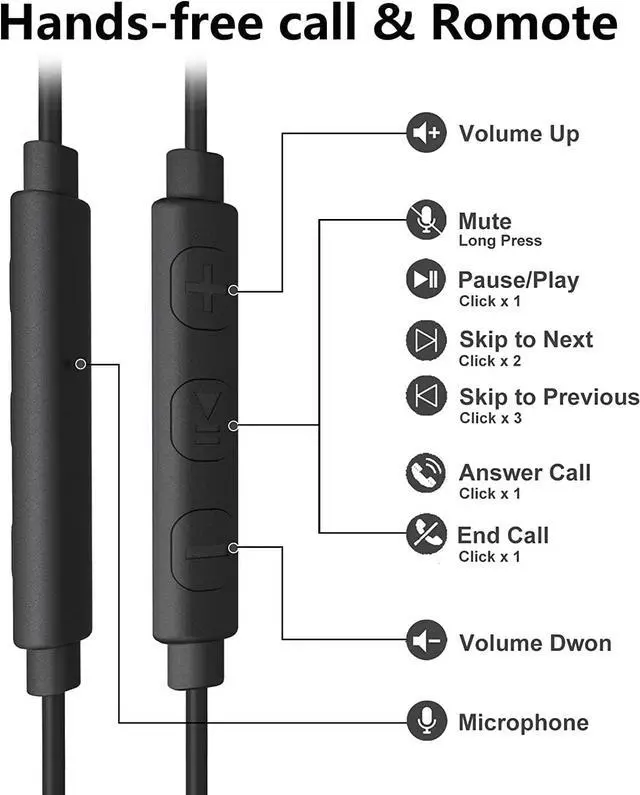 Hands-free call & Romote

Volume Up

Mute
Long Press

Pause/Play
Click x 1

Skip to Next
Click x 2

Skip to Previous
Click x 3

Answer Call
Click x 1

End Call
Click x 1

Volume Dwon

Microphone