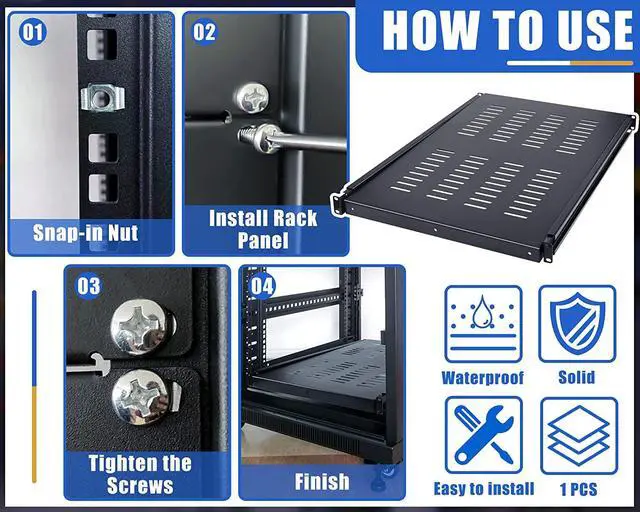 HOW TO USE

01
Snap-in Nut

02
Install Rack Panel

03
Tighten the Screws

04
Finish

Waterproof

Solid

Easy to install

1 PCS