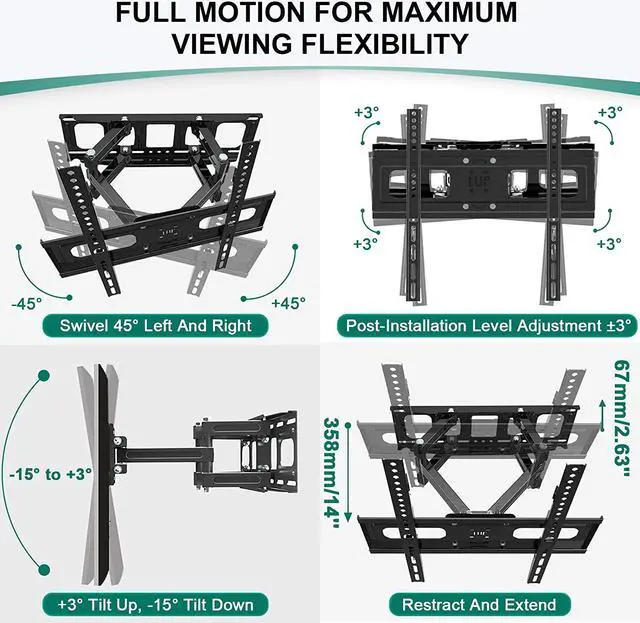 FULL MOTION FOR MAXIMUM VIEWING FLEXIBILITY

-45°
+45°
Swivel 45° Left And Right

+3°
+3°
+3°
+3°
Post-Installation Level Adjustment ±3°

-15° to +3°
+3° Tilt Up, -15° Tilt Down

358mm/14"
67mm/2.63"
Restract And Extend