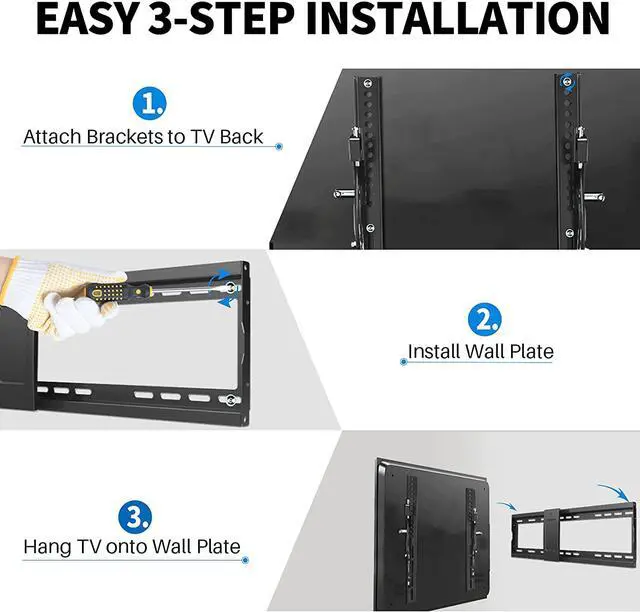 EASY 3-STEP INSTALLATION

1.

Attach Brackets to TV Back

2.

Install Wall Plate

3.

Hang TV onto Wall Plate