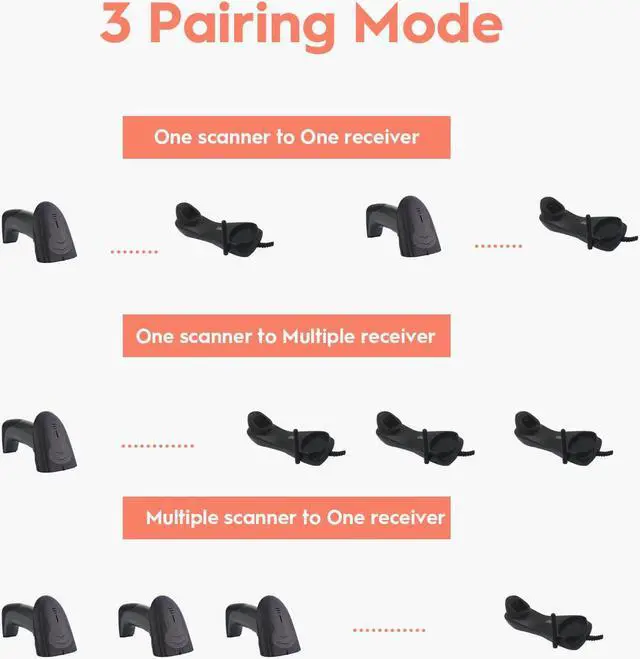 3 Pairing Mode

One scanner to One receiver

One scanner to Multiple receiver

Multiple scanner to One receiver