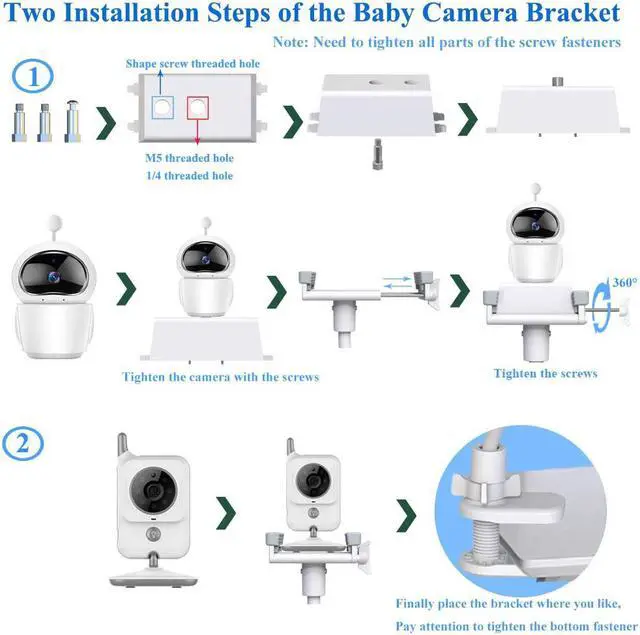 Two Installation Steps of the Baby Camera Bracket

Note: Need to tighten all parts of the screw fasteners

1

Shape screw threaded hole

M5 threaded hole

1/4 threaded hole

Tighten the camera with the screws

360°

Tighten the screws

2

Finally place the bracket where you like,

Pay attention to tighten the bottom fastener