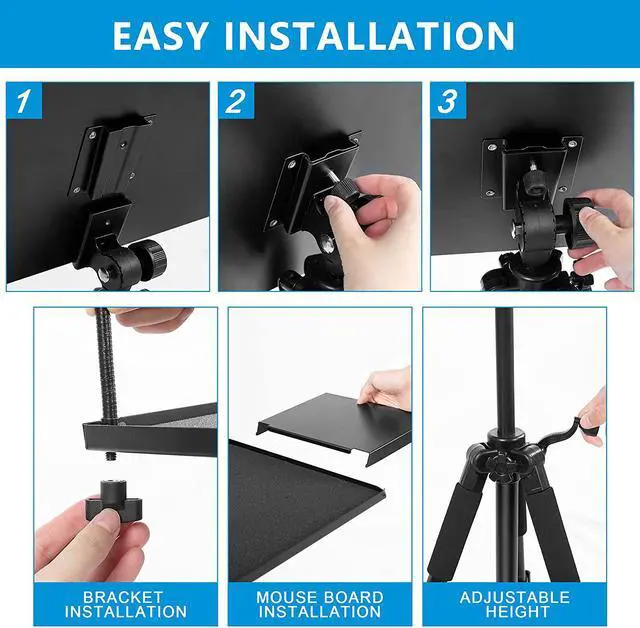 EASY INSTALLATION

1

2

3

BRACKET INSTALLATION

MOUSE BOARD INSTALLATION

ADJUSTABLE HEIGHT