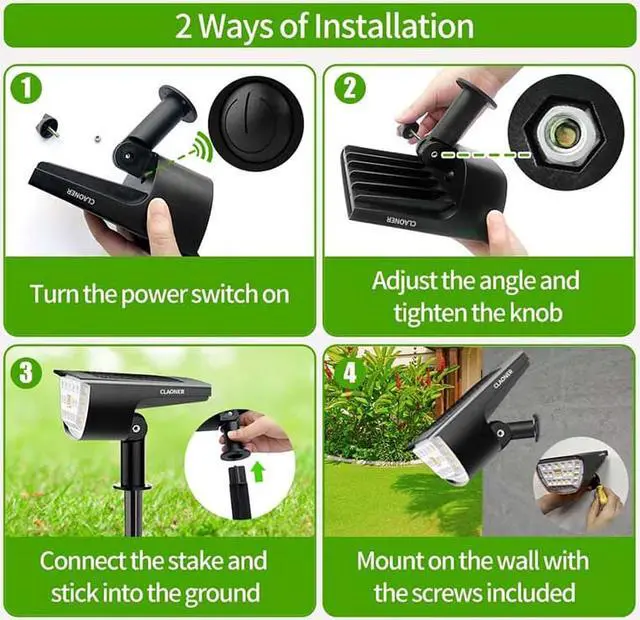 2 Ways of Installation

1

CLAONER

Turn the power switch on

2

CLAONER

Adjust the angle and tighten the knob

3

CLAONER

Connect the stake and stick into the ground

4

CLAONER

Mount on the wall with the screws included