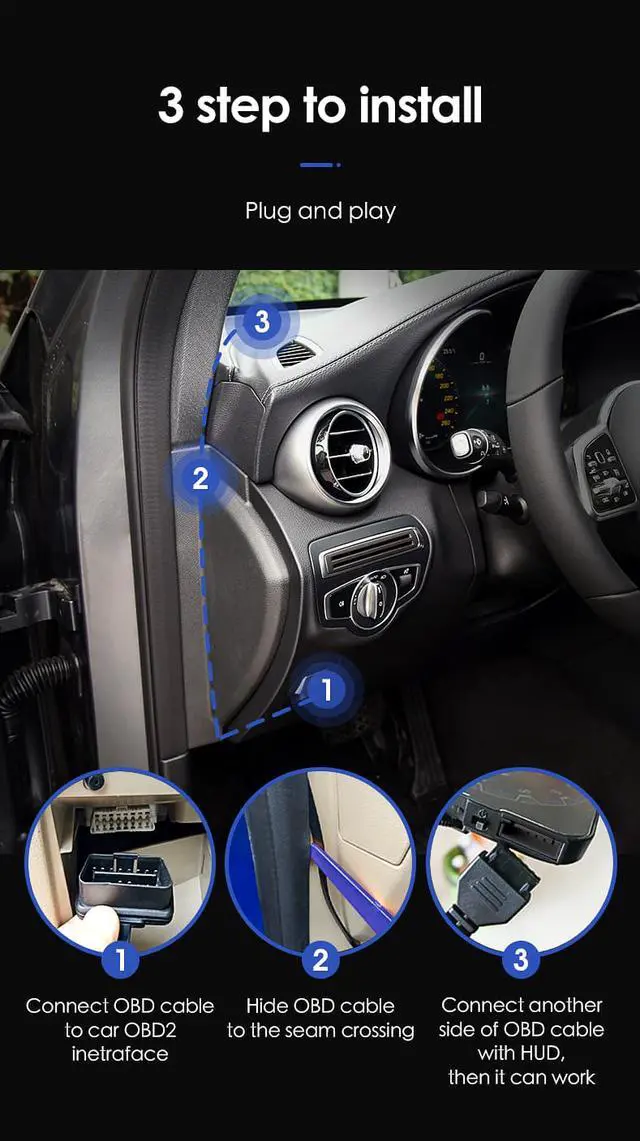 3 step to install

Plug and play

3

2

1

1

Connect OBD cable to car OBD2 inetraface

2

Hide OBD cable to the seam crossing

3

Connect another side of OBD cable with HUD, then it can work