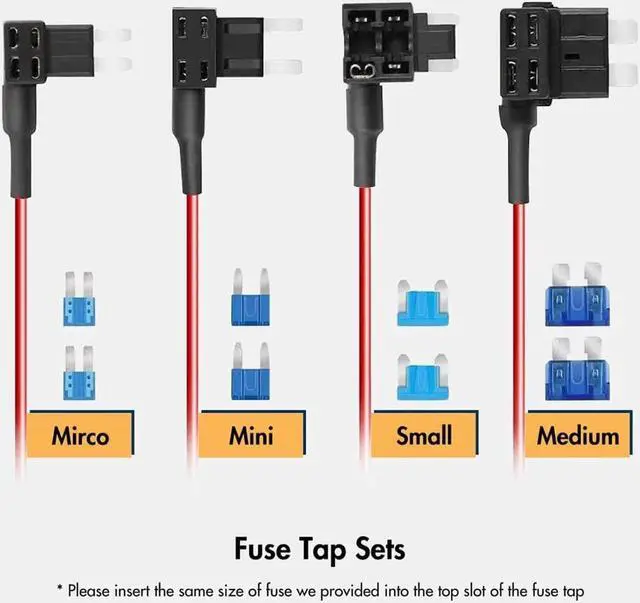 Mirco

Mini

Small

Medium

Fuse Tap Sets

* Please insert the same size of fuse we provided into the top slot of the fuse tap