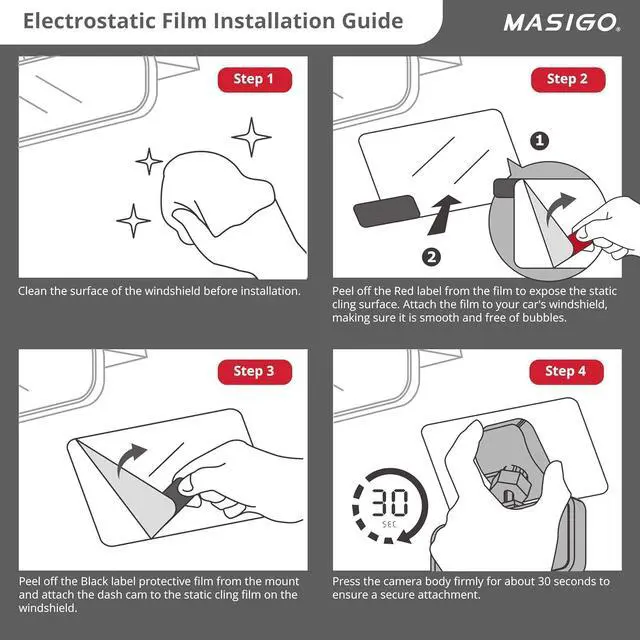 Electrostatic Film Installation Guide

MASIGO®

Step 1

Clean the surface of the windshield before installation.

Step 2

1

2

Peel off the Red label from the film to expose the static cling surface. Attach the film to your car's windshield, making sure it is smooth and free of bubbles.

Step 3

Peel off the Black label protective film from the mount and attach the dash cam to the static cling film on the windshield.

Step 4

30

SEC

Press the camera body firmly for about 30 seconds to ensure a secure attachment.