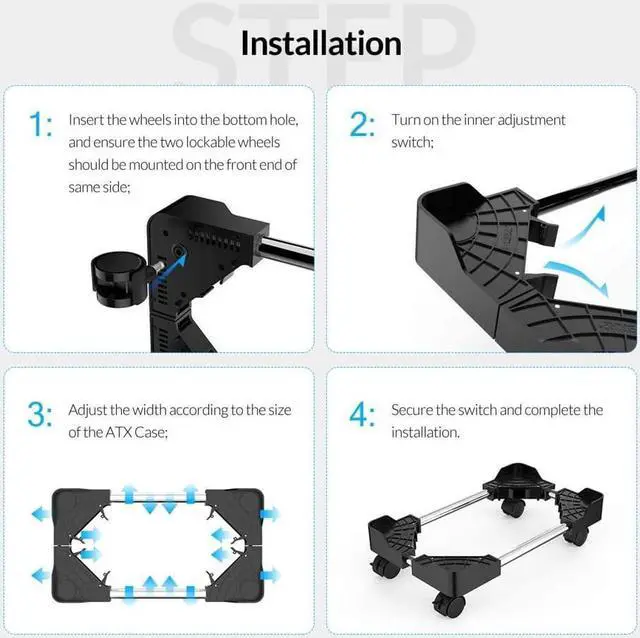 STEP

Installation

1: Insert the wheels into the bottom hole, and ensure the two lockable wheels should be mounted on the front end of same side;

2: Turn on the inner adjustment switch;

3: Adjust the width according to the size of the ATX Case;

4: Secure the switch and complete the installation.