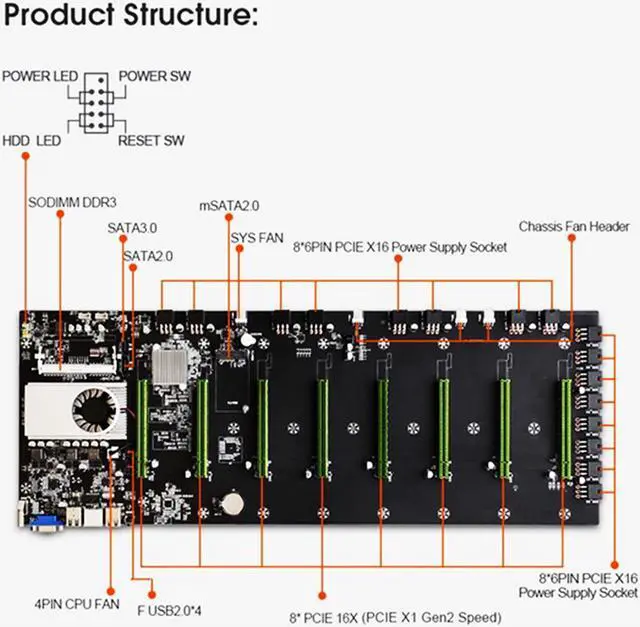 Product Structure:

POWER LED
POWER SW
HDD LED
RESET SW

SODIMM DDR3
SATA3.0
SATA2.0
mSATA2.0
SYS FAN
8*6PIN PCIE X16 Power Supply Socket
Chassis Fan Header

4PIN CPU FAN
F USB2.0*4
8* PCIE 16X (PCIE X1 Gen2 Speed)
8*6PIN PCIE X16 Power Supply Socket