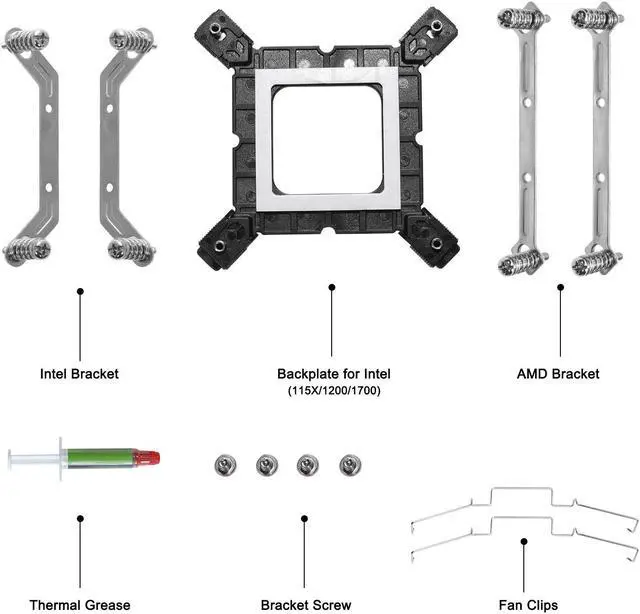 Intel Bracket

Backplate for Intel
(115X/1200/1700)

AMD Bracket

Thermal Grease

Bracket Screw

Fan Clips