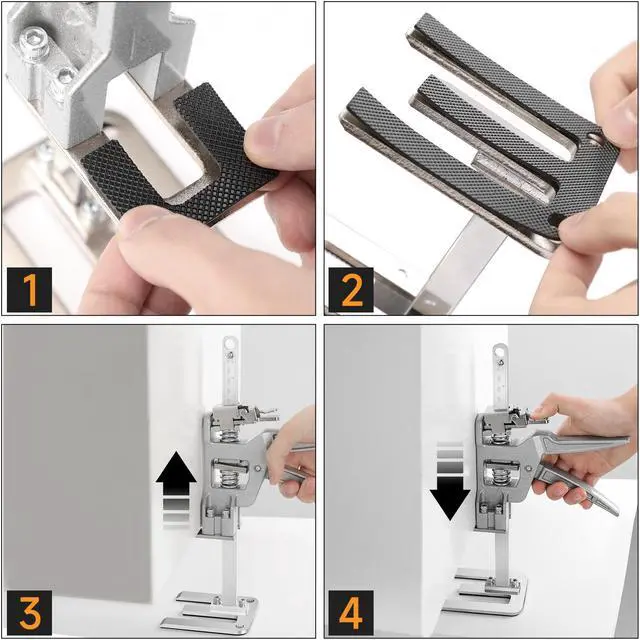 1

2

3

4