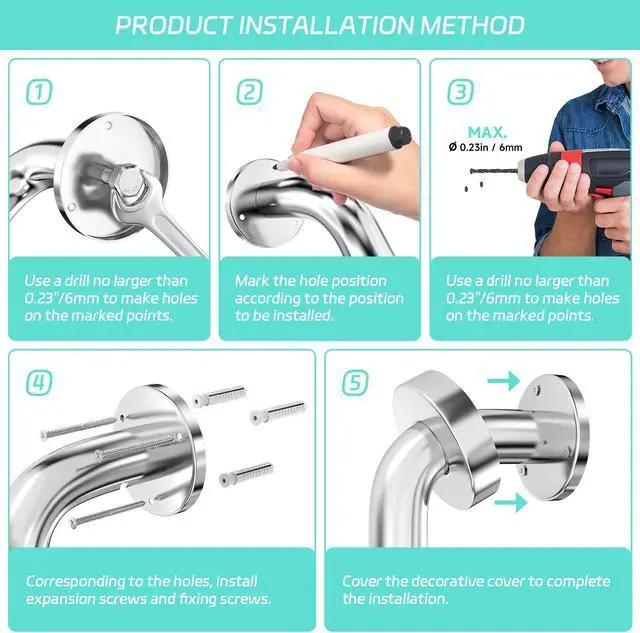 PRODUCT INSTALLATION METHOD

1

Use a drill no larger than 0.23"/6mm to make holes on the marked points.

2

Mark the hole position according to the position to be installed.

3

MAX.
Ø 0.23in / 6mm

Use a drill no larger than 0.23"/6mm to make holes on the marked points.

4

Corresponding to the holes, install expansion screws and fixing screws.

5

Cover the decorative cover to complete the installation.