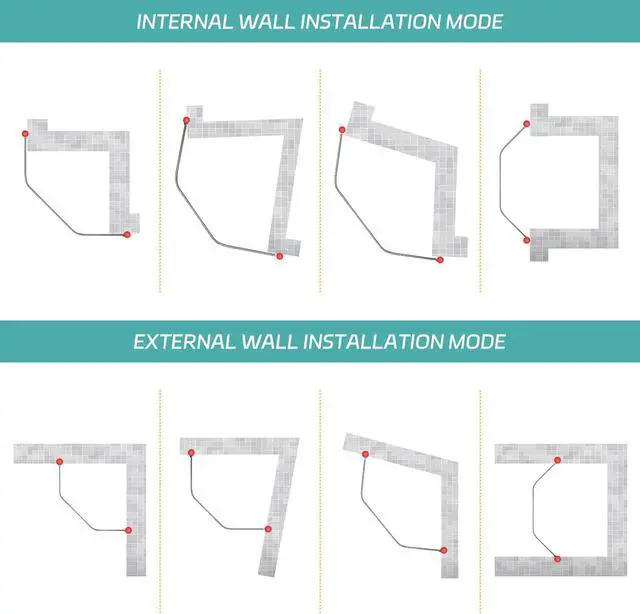 INTERNAL WALL INSTALLATION MODE

EXTERNAL WALL INSTALLATION MODE