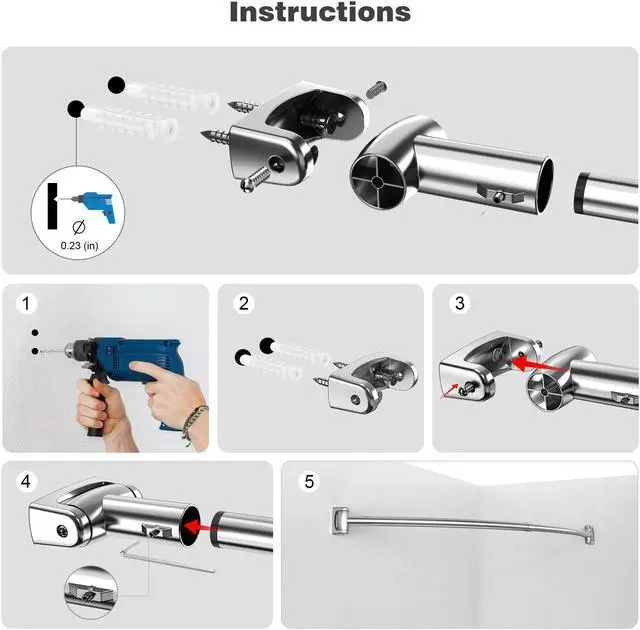 Instructions

$\varnothing$
0.23 (in)

1

2

3

4

5