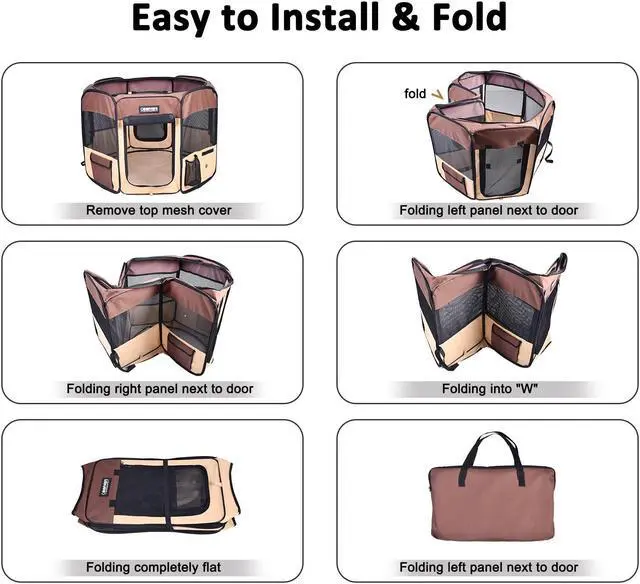 Easy to Install & Fold

Remove top mesh cover

fold

Folding left panel next to door

Folding right panel next to door

Folding into "W"

Folding completely flat

Folding left panel next to door