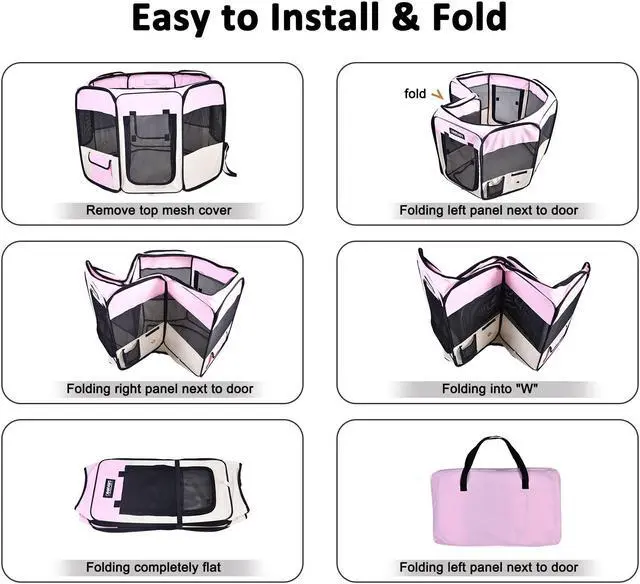 Easy to Install & Fold

Remove top mesh cover

fold

Folding left panel next to door

Folding right panel next to door

Folding into "W"

Folding completely flat

Folding left panel next to door