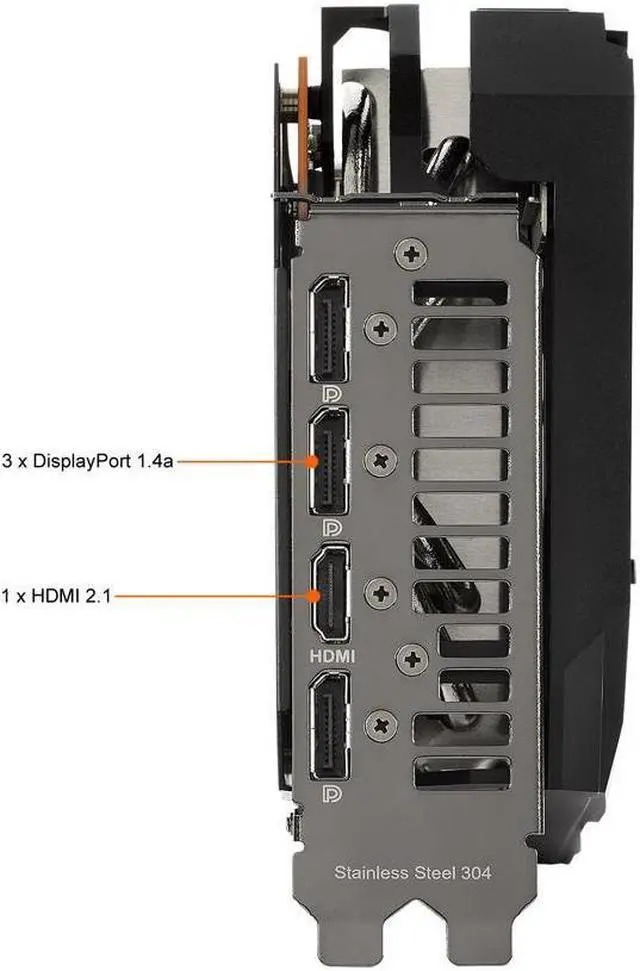 3 x DisplayPort 1.4a

1 x HDMI 2.1

HDMI

Stainless Steel 304