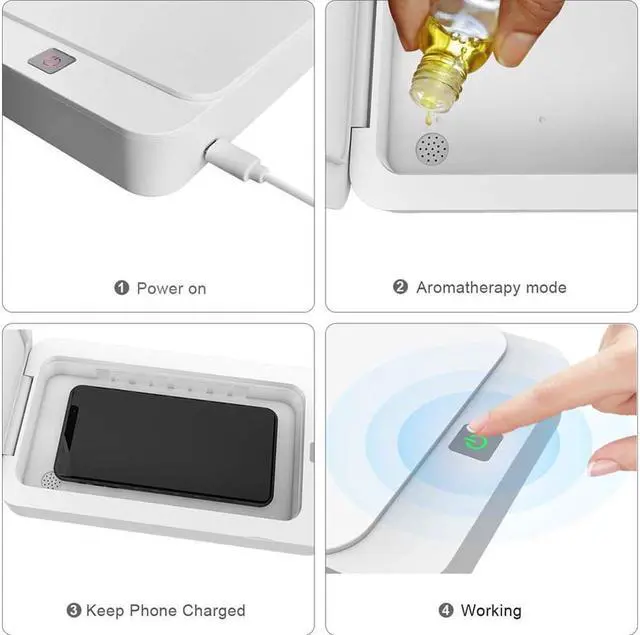 ❶ Power on

❷ Aromatherapy mode

❸ Keep Phone Charged

❹ Working