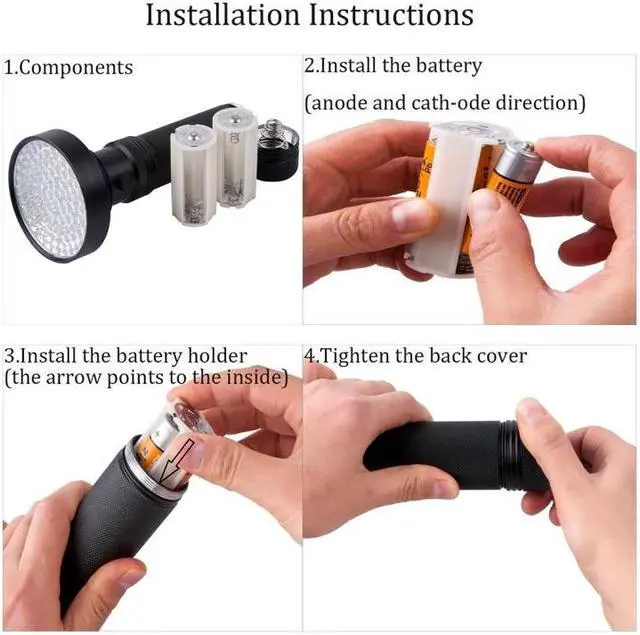 Installation Instructions

1.Components

2.Install the battery

(anode and cath-ode direction)

3.Install the battery holder
(the arrow points to the inside)

4.Tighten the back cover