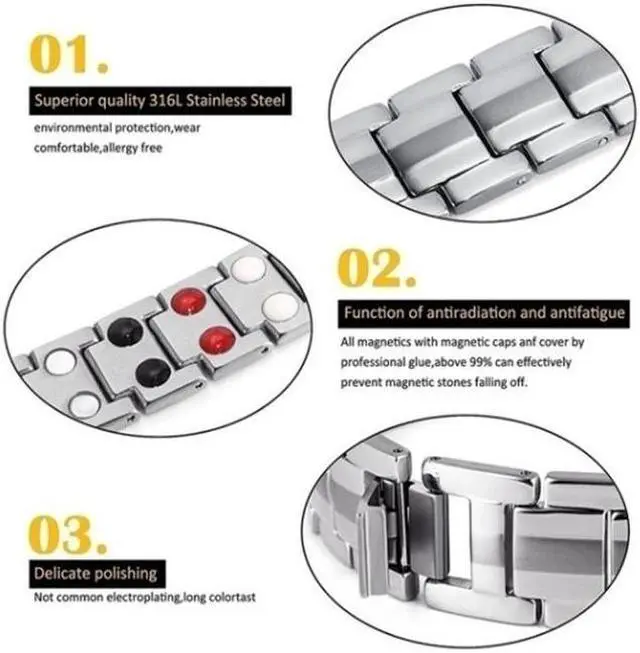 01.

Superior quality 316L Stainless Steel

environmental protection,wear comfortable,allergy free

02.

Function of antiradiation and antifatigue

All magnetics with magnetic caps anf cover by professional glue,above 99% can effectively prevent magnetic stones falling off.

03.

Delicate polishing

Not common electroplating,long colortast