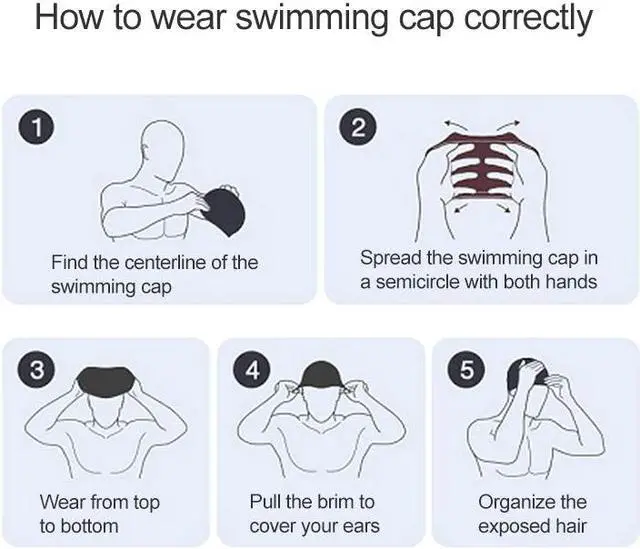 How to wear swimming cap correctly

1

Find the centerline of the swimming cap

2

Spread the swimming cap in a semicircle with both hands

3

Wear from top to bottom

4

Pull the brim to cover your ears

5

Organize the exposed hair