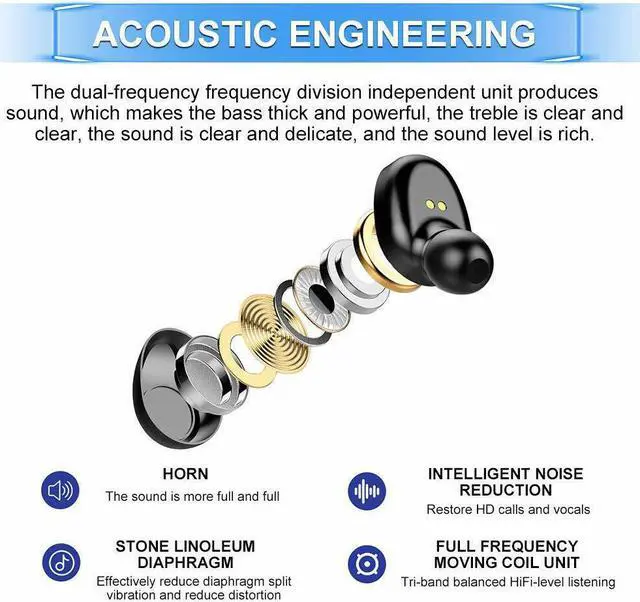 ACOUSTIC ENGINEERING

The dual-frequency frequency division independent unit produces sound, which makes the bass thick and powerful, the treble is clear and clear, the sound is clear and delicate, and the sound level is rich.

HORN
The sound is more full and full

INTELLIGENT NOISE REDUCTION
Restore HD calls and vocals

STONE LINOLEUM DIAPHRAGM
Effectively reduce diaphragm split vibration and reduce distortion

FULL FREQUENCY MOVING COIL UNIT
Tri-band balanced HiFi-level listening