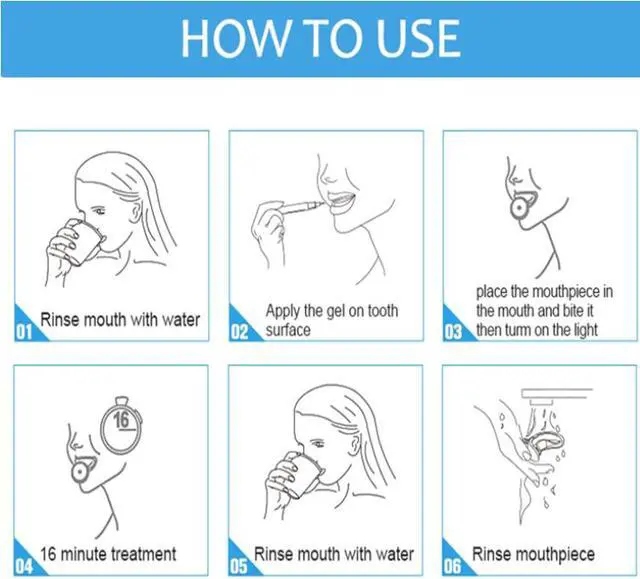 HOW TO USE

01 Rinse mouth with water

02 Apply the gel on tooth surface

03 place the mouthpiece in the mouth and bite it then turn on the light

16

04 16 minute treatment

05 Rinse mouth with water

06 Rinse mouthpiece