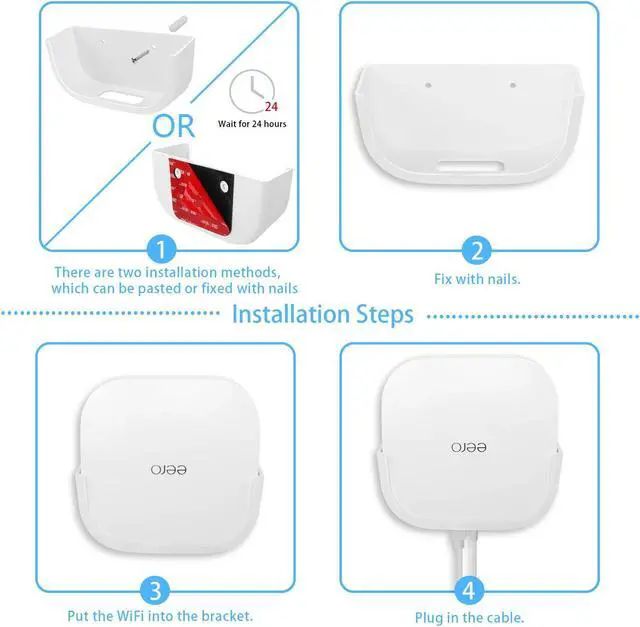 24
Wait for 24 hours

OR

1
There are two installation methods, which can be pasted or fixed with nails

2
Fix with nails.

Installation Steps

eero

3
Put the WiFi into the bracket.

eero

4
Plug in the cable.