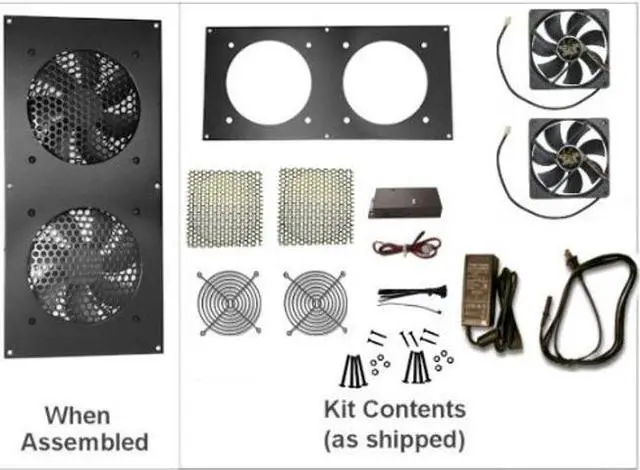 When Assembled

Kit Contents (as shipped)