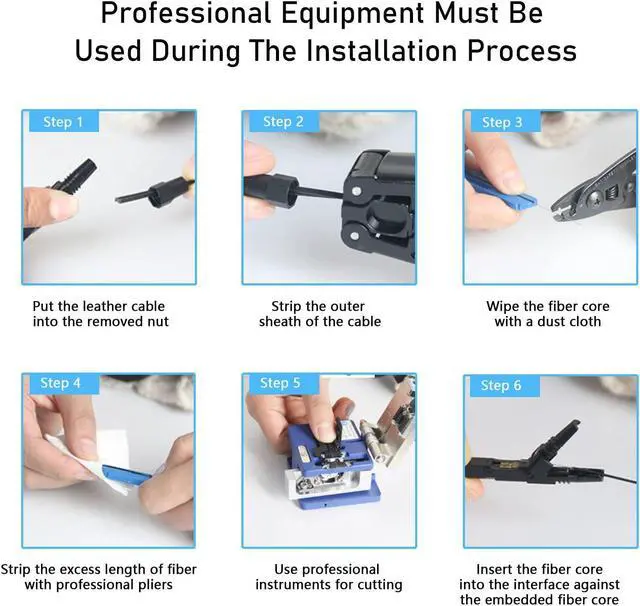 Professional Equipment Must Be Used During The Installation Process

Step 1

Put the leather cable into the removed nut

Step 2

Strip the outer sheath of the cable

Step 3

Wipe the fiber core with a dust cloth

Step 4

Strip the excess length of fiber with professional pliers

Step 5

Use professional instruments for cutting

Step 6

Insert the fiber core into the interface against the embedded fiber core