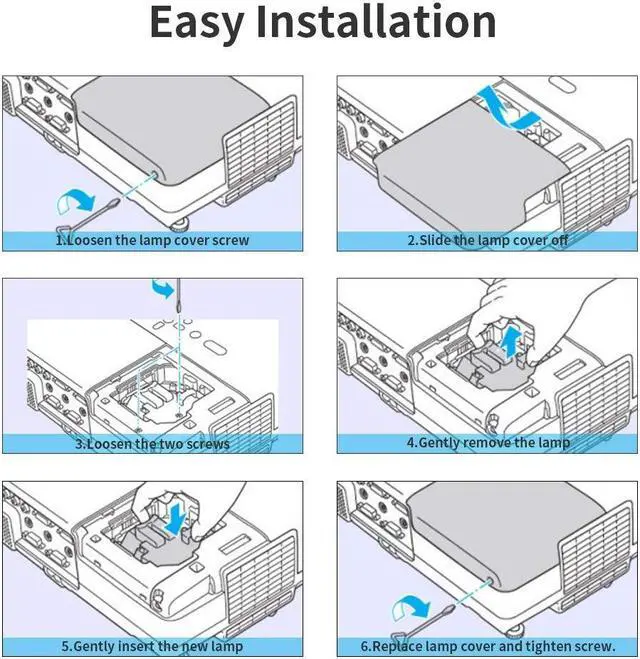 Easy Installation

1.Loosen the lamp cover screw

2.Slide the lamp cover off

3.Loosen the two screws

4.Gently remove the lamp

5.Gently insert the new lamp

6.Replace lamp cover and tighten screw.