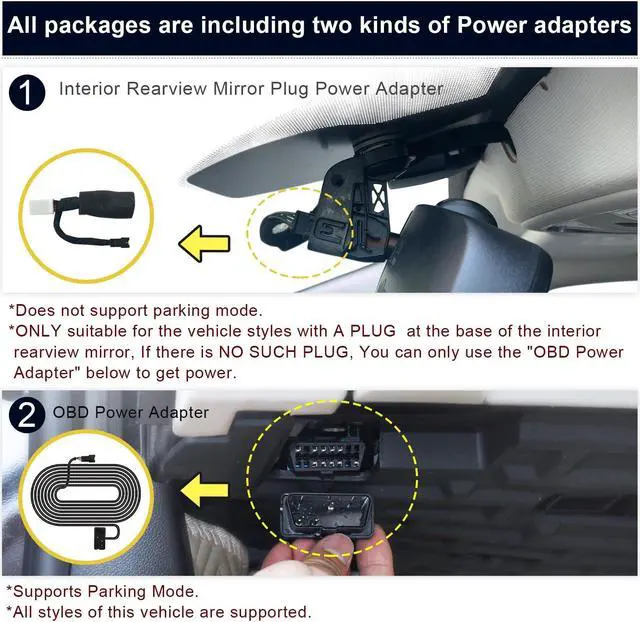 All packages are including two kinds of Power adapters

1 Interior Rearview Mirror Plug Power Adapter

*Does not support parking mode.
*ONLY suitable for the vehicle styles with A PLUG at the base of the interior rearview mirror, If there is NO SUCH PLUG, You can only use the "OBD Power Adapter" below to get power.

2 OBD Power Adapter

*Supports Parking Mode.
*All styles of this vehicle are supported.