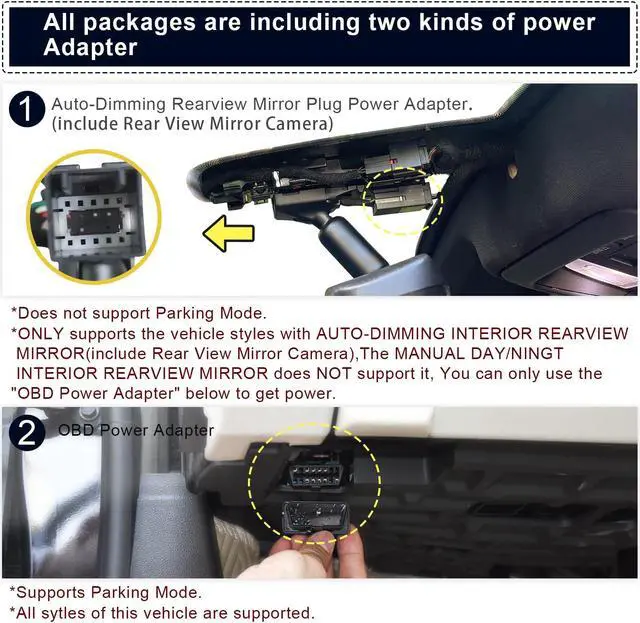 All packages are including two kinds of power Adapter

1 Auto-Dimming Rearview Mirror Plug Power Adapter. (include Rear View Mirror Camera)

*Does not support Parking Mode.
*ONLY supports the vehicle styles with AUTO-DIMMING INTERIOR REARVIEW MIRROR(include Rear View Mirror Camera),The MANUAL DAY/NINGT INTERIOR REARVIEW MIRROR does NOT support it, You can only use the "OBD Power Adapter" below to get power.

2 OBD Power Adapter

*Supports Parking Mode.
*All sytles of this vehicle are supported.