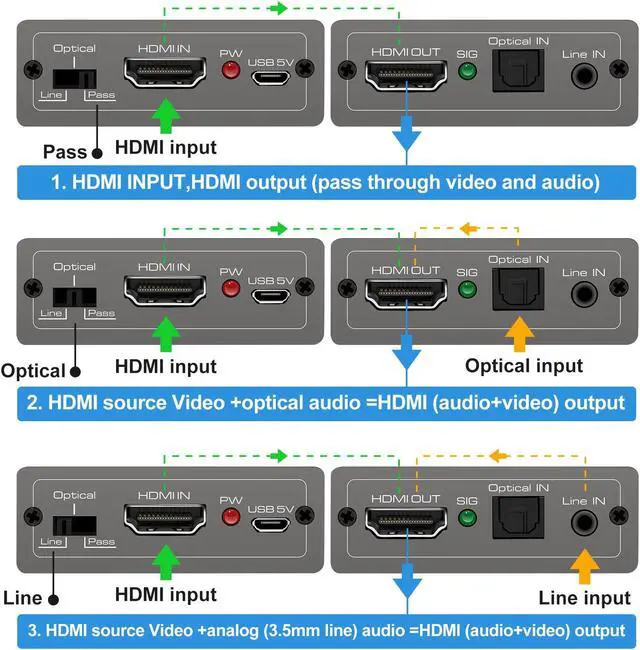 Optical
Line Pass
HDMI IN
PW
USB 5V
HDMI OUT
SIG
Optical IN
Line IN
Pass
HDMI input
1. HDMI INPUT,HDMI output (pass through video and audio)

Optical
Line Pass
HDMI IN
PW
USB 5V
HDMI OUT
SIG
Optical IN
Line IN
Optical
HDMI input
Optical input
2. HDMI source Video +optical audio =HDMI (audio+video) output

Optical
Line Pass
HDMI IN
PW
USB 5V
HDMI OUT
SIG
Optical IN
Line IN
Line
HDMI input
Line input
3. HDMI source Video +analog (3.5mm line) audio =HDMI (audio+video) output