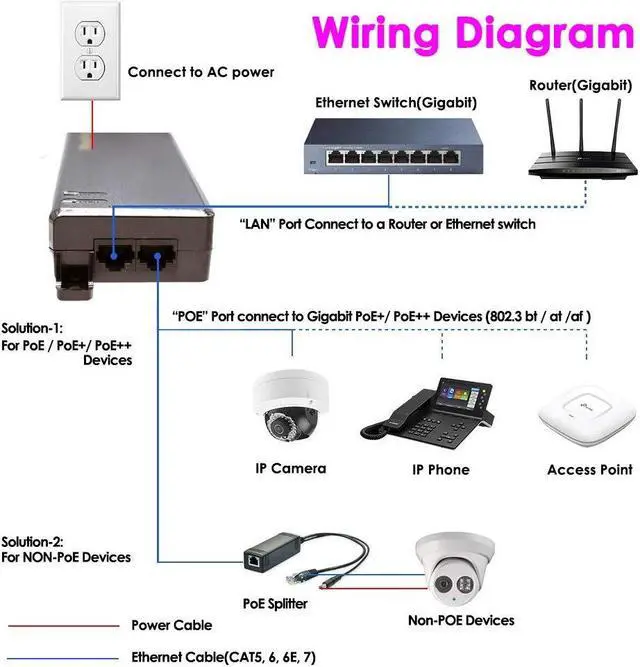 Wiring Diagram

Connect to AC power

Ethernet Switch(Gigabit)

Router(Gigabit)

"LAN" Port Connect to a Router or Ethernet switch

Solution-1:
For PoE / PoE+/ PoE++ Devices

"POE" Port connect to Gigabit PoE+/ PoE++ Devices (802.3 bt / at /af )

IP Camera

IP Phone

Access Point

Solution-2:
For NON-PoE Devices

PoE Splitter

Non-POE Devices

Power Cable

Ethernet Cable(CAT5, 6, 6E, 7)