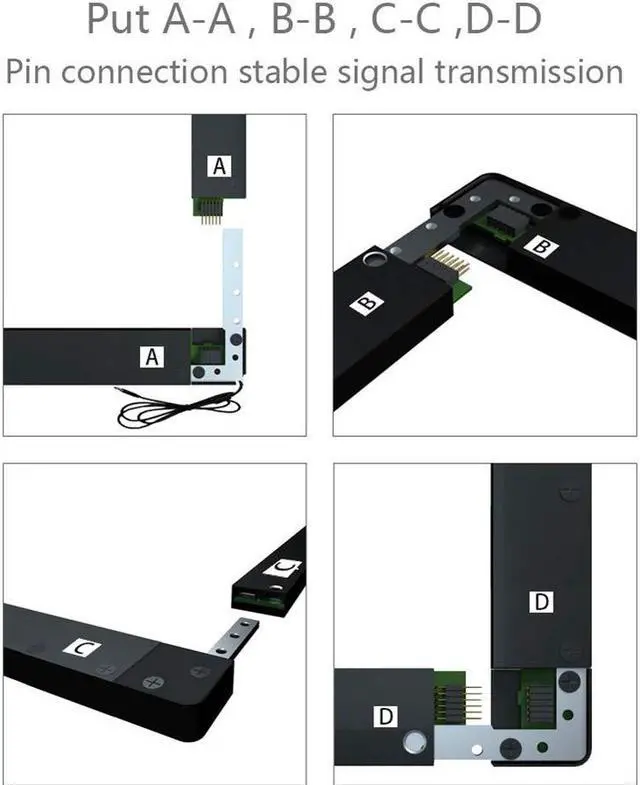 Put A-A , B-B , C-C ,D-D
Pin connection stable signal transmission

A

A

B

B

C

C

D

D