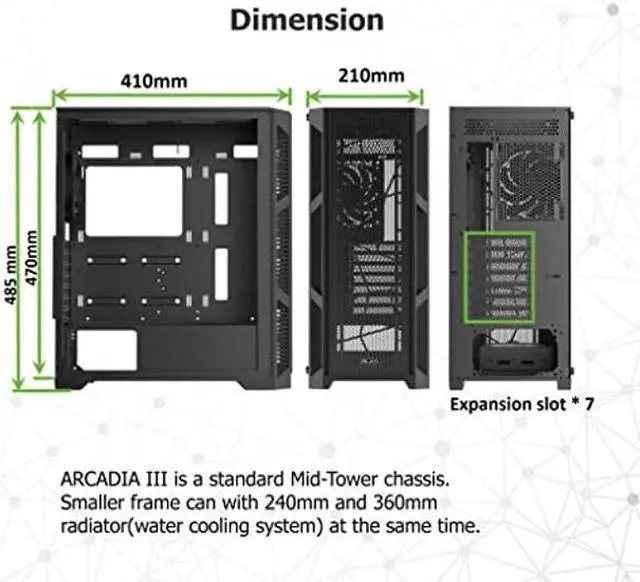 Dimension

410mm

210mm

485 mm

470mm

Expansion slot * 7

ARCADIA III is a standard Mid-Tower chassis. Smaller frame can with 240mm and 360mm radiator(water cooling system) at the same time.