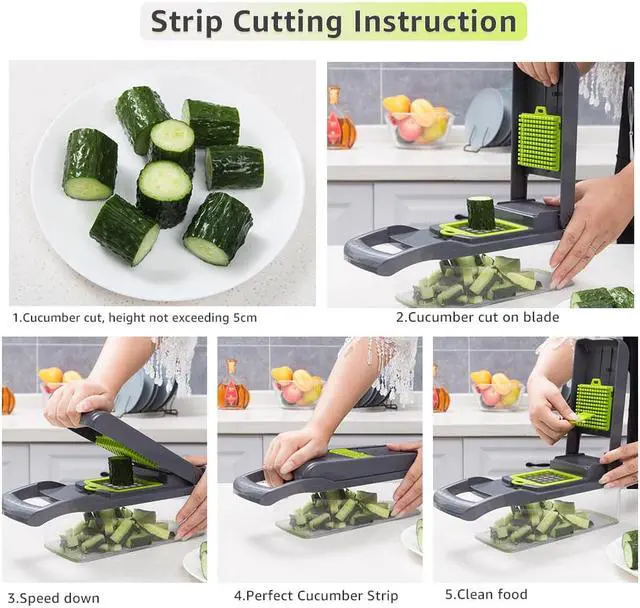 Strip Cutting Instruction

1.Cucumber cut, height not exceeding 5cm

2.Cucumber cut on blade

3.Speed down

4.Perfect Cucumber Strip

5.Clean food