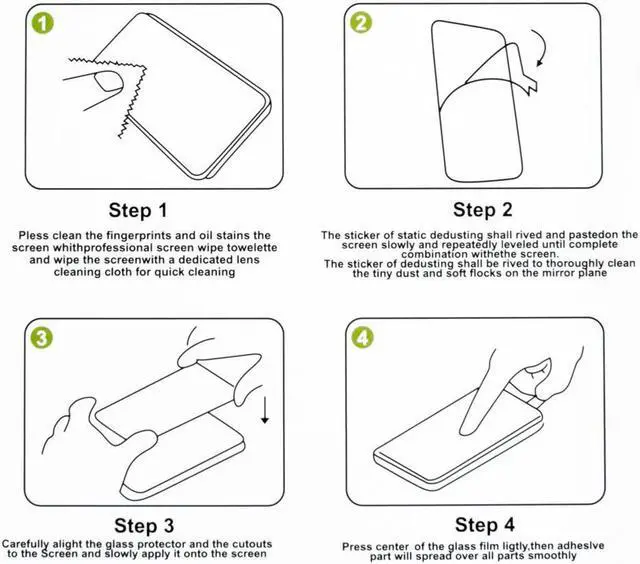 1

Step 1

Pless clean the fingerprints and oil stains the screen whithprofessional screen wipe towelette and wipe the screenwith a dedicated lens cleaning cloth for quick cleaning

2

Step 2

The sticker of static dedusting shall rived and pastedon the screen slowly and repeatedly leveled until complete combination withethe screen.
The sticker of dedusting shall be rived to thoroughly clean the tiny dust and soft flocks on the mirror plane

3

Step 3

Carefully alight the glass protector and the cutouts to the Screen and slowly apply it onto the screen

4

Step 4

Press center of the glass film ligtly,then adheslve part will spread over all parts smoothly