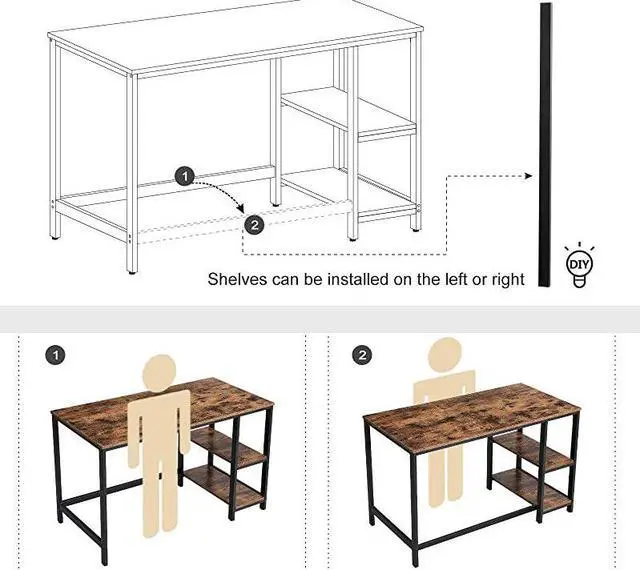 1

2

Shelves can be installed on the left or right

DIY

1

2