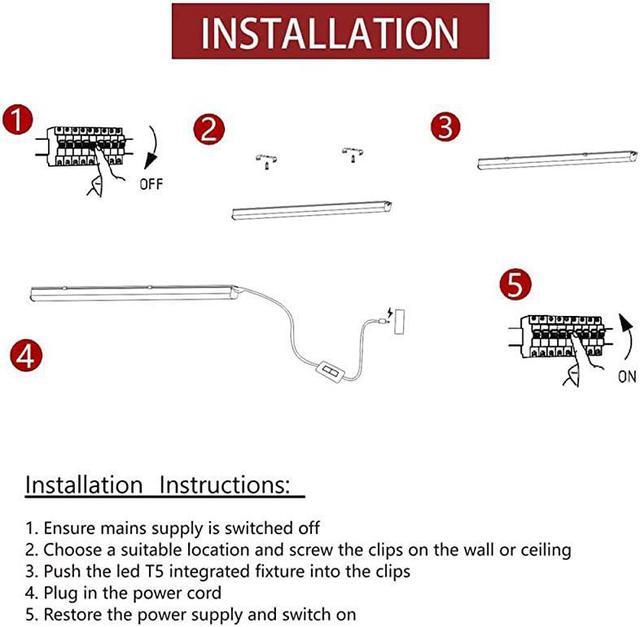 INSTALLATION

1

OFF

2

3

4

5

ON

Installation Instructions:

1. Ensure mains supply is switched off
2. Choose a suitable location and screw the clips on the wall or ceiling
3. Push the led T5 integrated fixture into the clips
4. Plug in the power cord
5. Restore the power supply and switch on