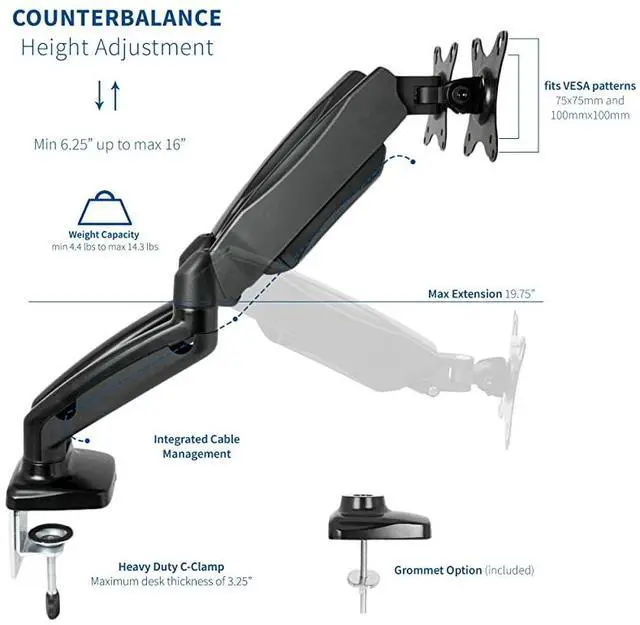 COUNTERBALANCE
Height Adjustment

Min 6.25" up to max 16"

fits VESA patterns
75x75mm and
100mmx100mm

Weight Capacity
min 4.4 lbs to max 14.3 lbs

Max Extension 19.75"

Integrated Cable Management

Heavy Duty C-Clamp
Maximum desk thickness of 3.25"

Grommet Option (included)