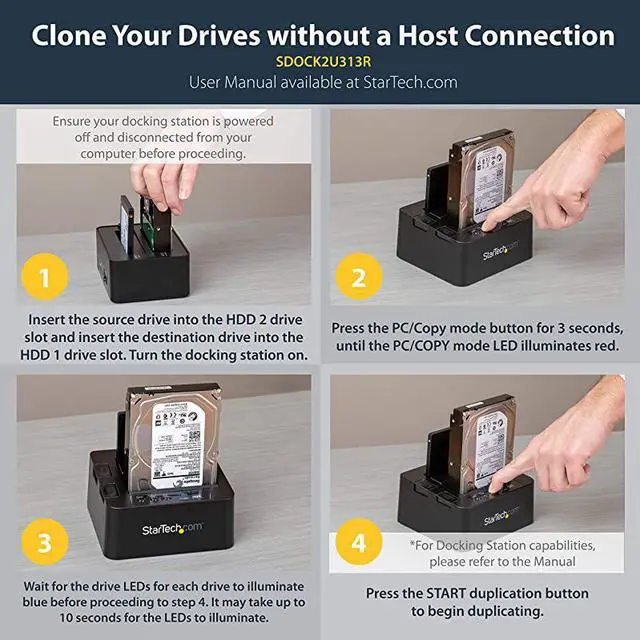 Clone Your Drives without a Host Connection
SDOCK2U313R
User Manual available at StarTech.com

Ensure your docking station is powered off and disconnected from your computer before proceeding.

1

Insert the source drive into the HDD 2 drive slot and insert the destination drive into the HDD 1 drive slot. Turn the docking station on.

StarTech.com

2

Press the PC/Copy mode button for 3 seconds, until the PC/COPY mode LED illuminates red.

StarTech.com

3

Wait for the drive LEDs for each drive to illuminate blue before proceeding to step 4. It may take up to 10 seconds for the LEDs to illuminate.

StarTech.com

4

*For Docking Station capabilities, please refer to the Manual

Press the START duplication button to begin duplicating.