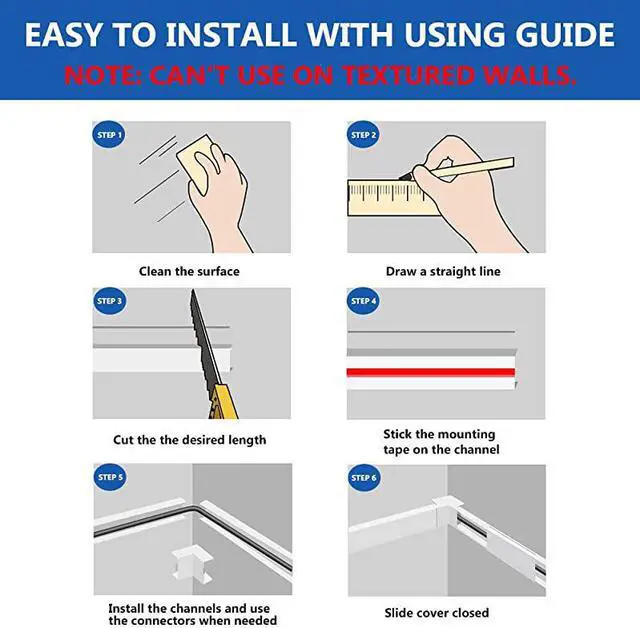 EASY TO INSTALL WITH USING GUIDE
NOTE: CAN'T USE ON TEXTURED WALLS.

STEP 1
Clean the surface

STEP 2
Draw a straight line

STEP 3
Cut the the desired length

STEP 4
Stick the mounting tape on the channel

STEP 5
Install the channels and use the connectors when needed

STEP 6
Slide cover closed