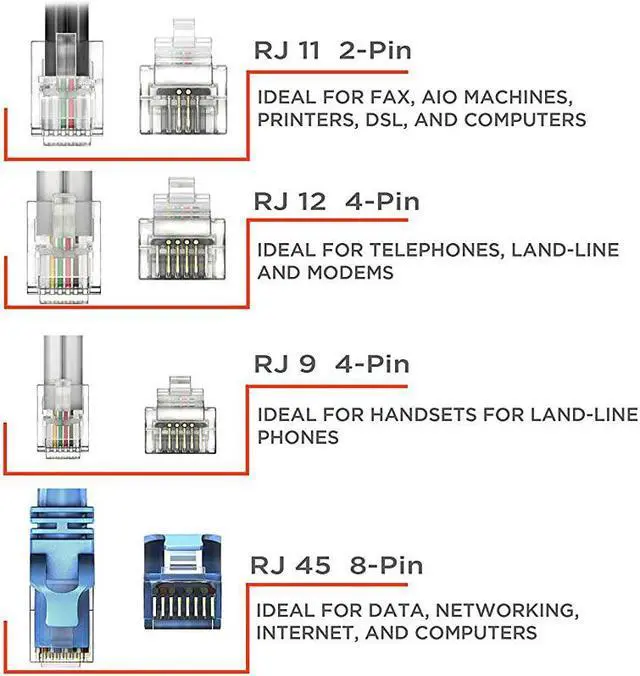 RJ 11 2-Pin

IDEAL FOR FAX, AIO MACHINES, PRINTERS, DSL, AND COMPUTERS

RJ 12 4-Pin

IDEAL FOR TELEPHONES, LAND-LINE AND MODEMS

RJ 9 4-Pin

IDEAL FOR HANDSETS FOR LAND-LINE PHONES

RJ 45 8-Pin

IDEAL FOR DATA, NETWORKING, INTERNET, AND COMPUTERS